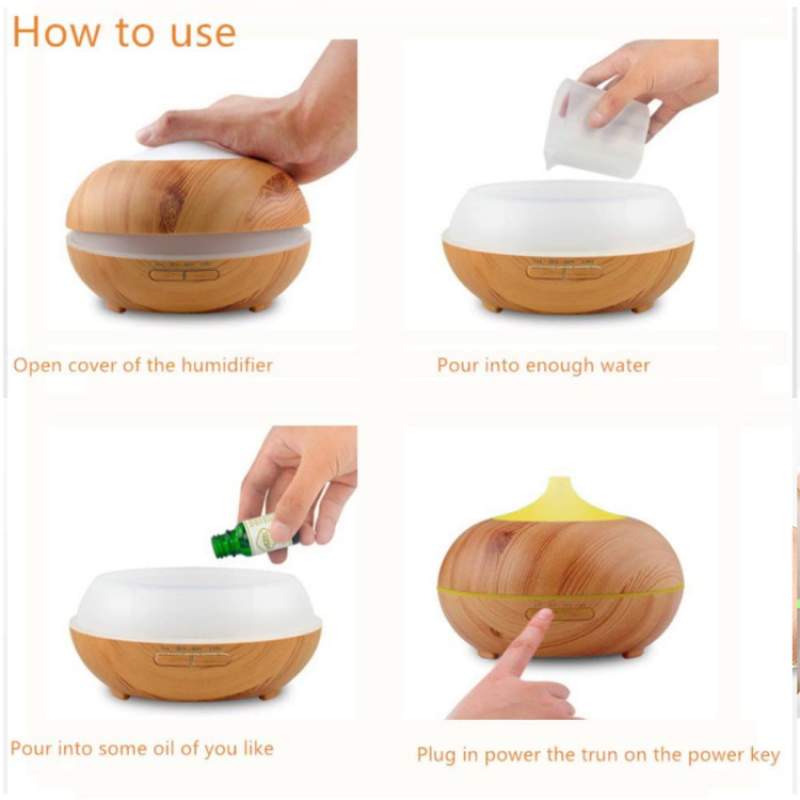 How to use

Open cover of the humidifier

Pour into enough water

Pour into some oil of you like

Plug in power the trun on the power key