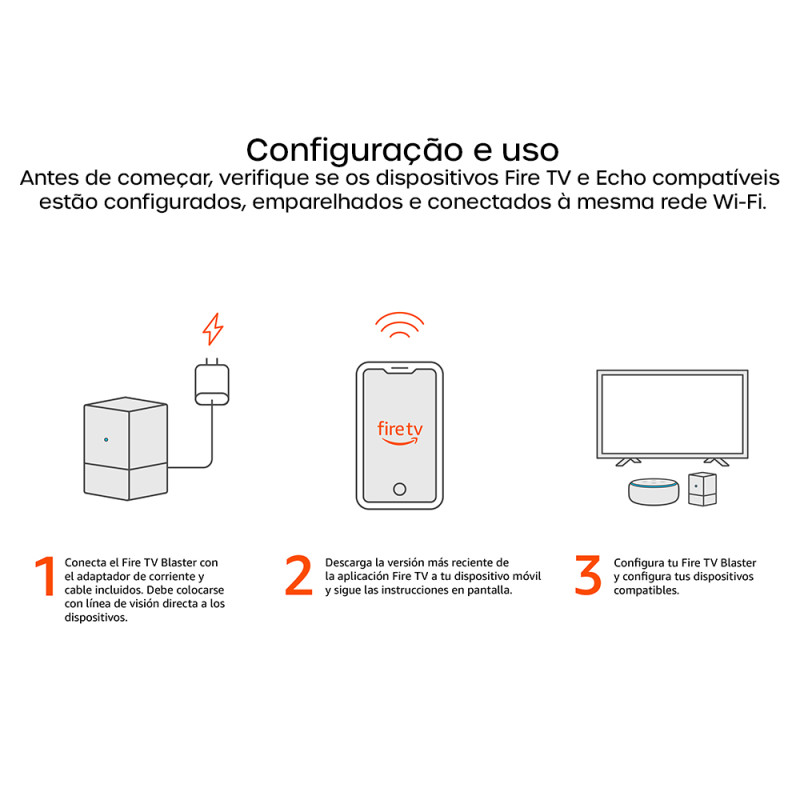 Configuração e uso
Antes de começar, verifique se os dispositivos Fire TV e Echo compatíveis estão configurados, emparelhados e conectados à mesma rede Wi-Fi.

fire tv

1 Conecta el Fire TV Blaster con el adaptador de corriente y cable incluidos. Debe colocarse con línea de visión directa a los dispositivos.

2 Descarga la versión más reciente de la aplicación Fire TV a tu dispositivo móvil y sigue las instrucciones en pantalla.

3 Configura tu Fire TV Blaster y configura tus dispositivos compatibles.