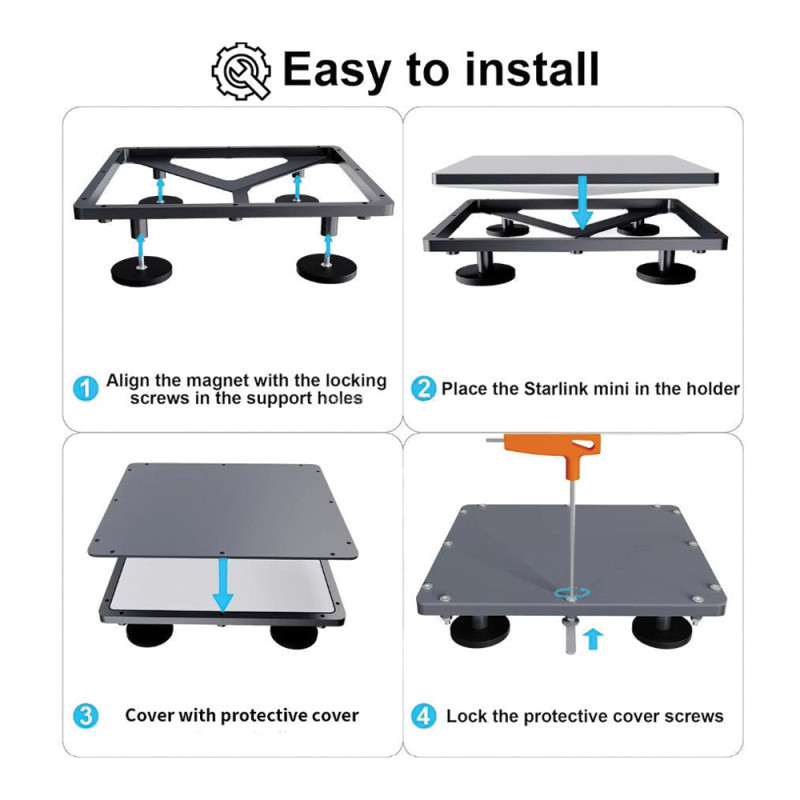 Easy to install

1 Align the magnet with the locking screws in the support holes

2 Place the Starlink mini in the holder

3 Cover with protective cover

4 Lock the protective cover screws